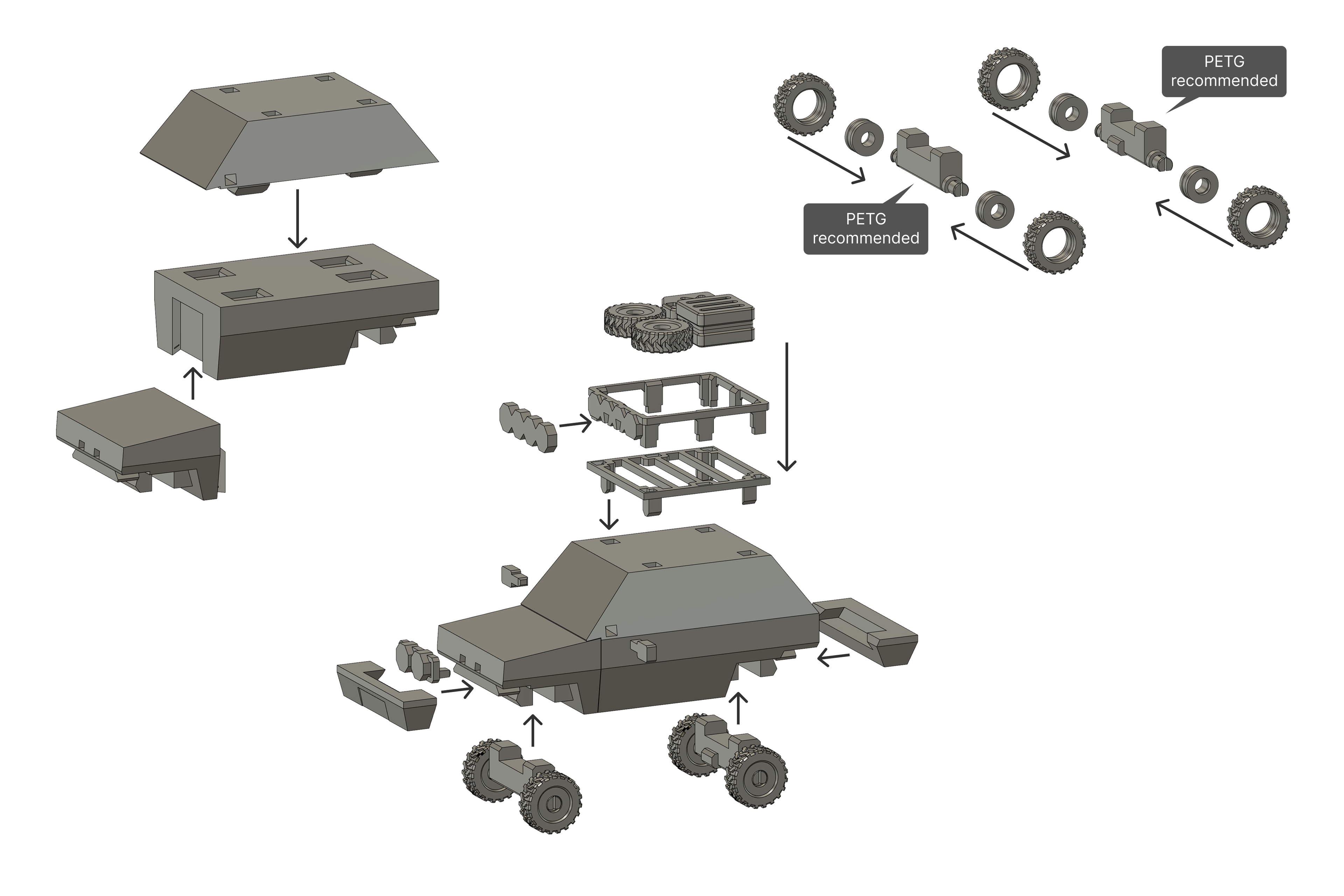 PETG recommended

PETG recommended